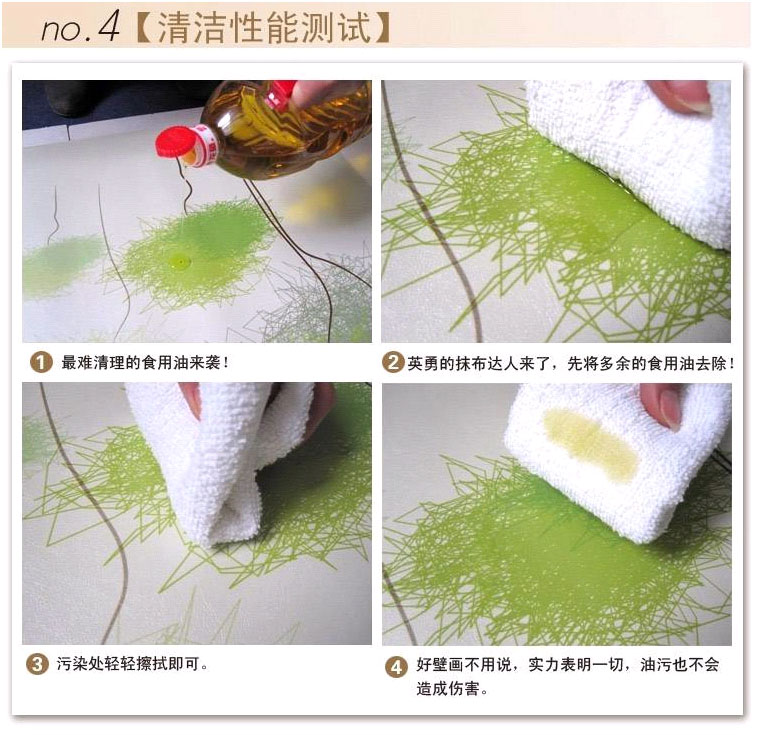 no.4【清洁性能测试】

1 最难清理的食用油来袭！

2 英勇的抹布达人来了，先将多余的食用油去除！

3 污染处轻轻擦拭即可。

4 好壁画不用说，实力表明一切，油污也不会造成伤害。