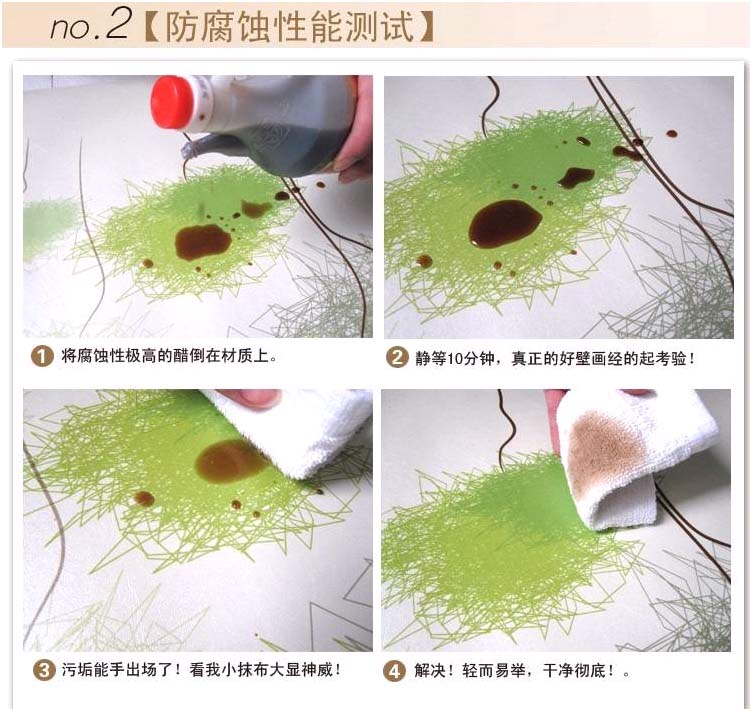 no.2【防腐蚀性能测试】

1 将腐蚀性极高的醋倒在材质上。

2 静等10分钟，真正的好壁画经的起考验！

3 污垢能手出场了！看我小抹布大显神威！

4 解决！轻而易举，干净彻底！。